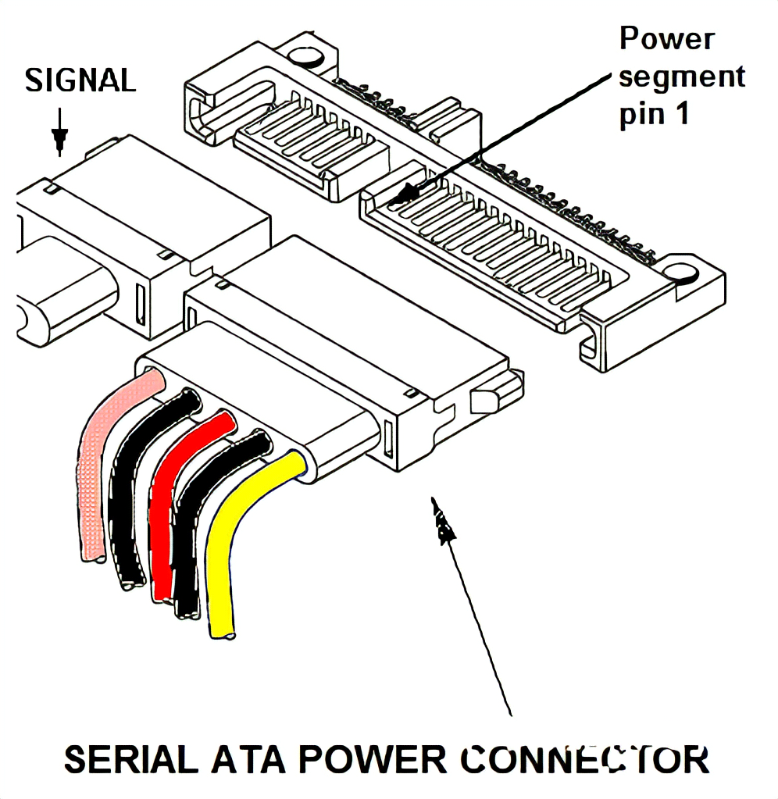 SIGNAL

Power segment pin 1

SERIAL ATA POWER CONNECTOR